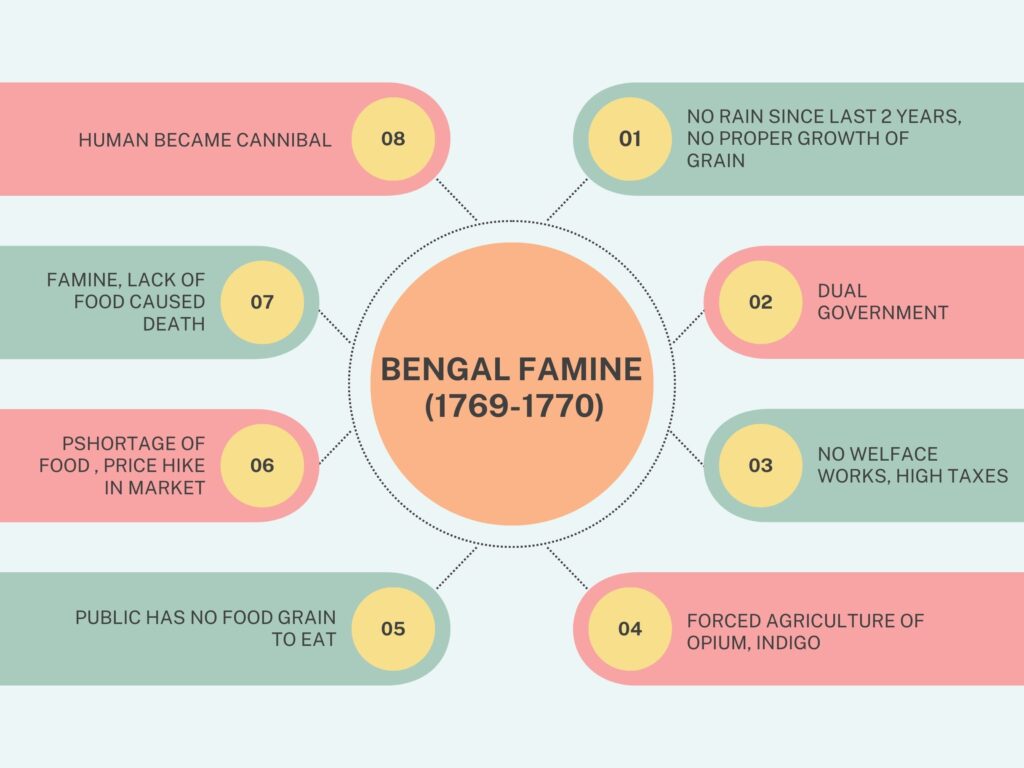 BENGAL FAMINE (1769-1770)

01
NO RAIN SINCE LAST 2 YEARS, NO PROPER GROWTH OF GRAIN

02
DUAL GOVERNMENT

03
NO WELFACE WORKS, HIGH TAXES

04
FORCED AGRICULTURE OF OPIUM, INDIGO

05
PUBLIC HAS NO FOOD GRAIN TO EAT

06
PSHORTAGE OF FOOD , PRICE HIKE IN MARKET

07
FAMINE, LACK OF FOOD CAUSED DEATH

08
HUMAN BECAME CANNIBAL